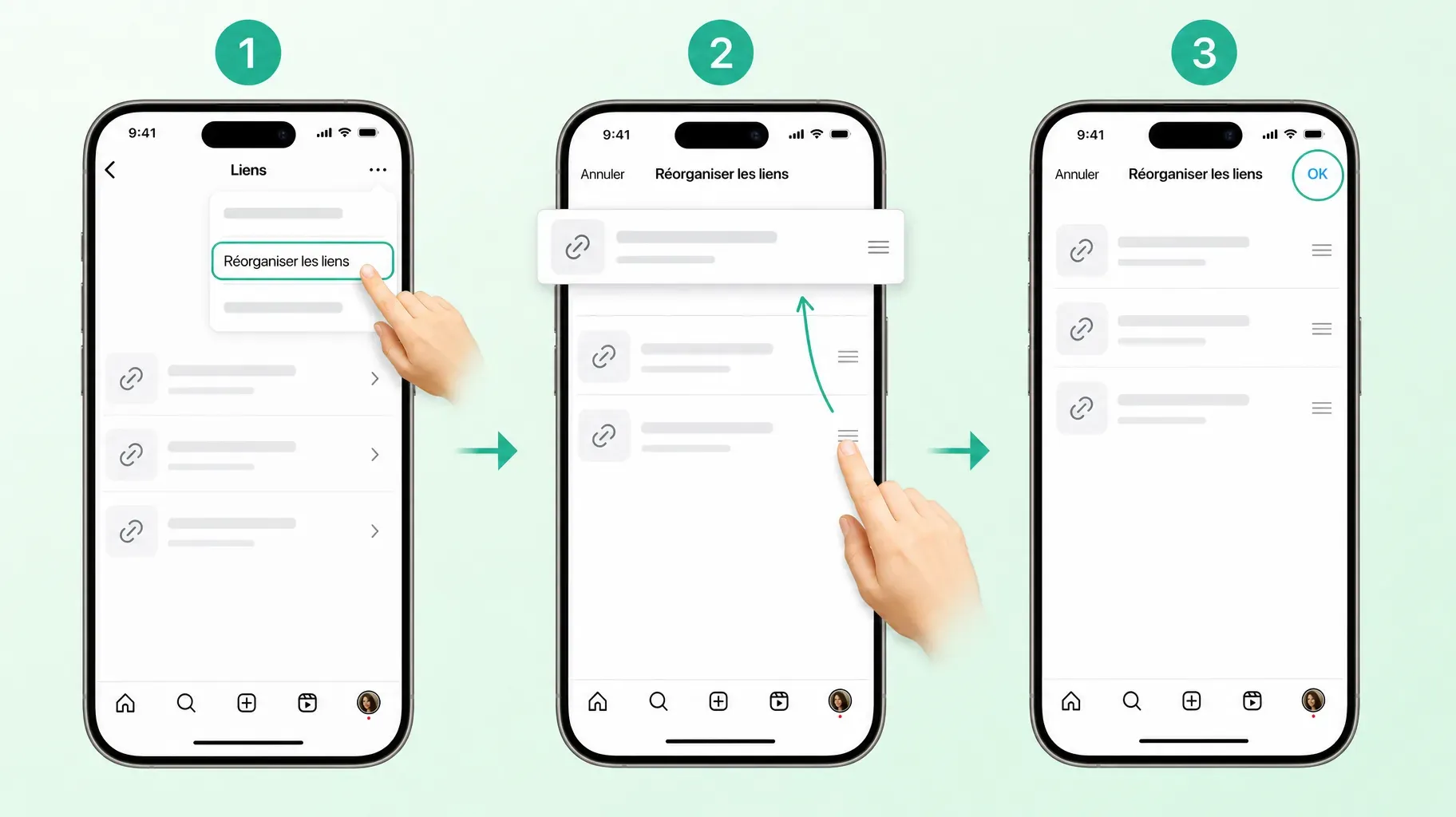 1

9:41

Liens

Réorganiser les liens

2

9:41

Annuler Réorganiser les liens

3

9:41

Annuler Réorganiser les liens OK